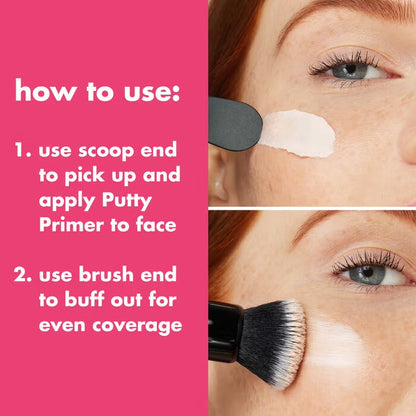 how to use:

1. use scoop end to pick up and apply Putty Primer to face

2. use brush end to buff out for even coverage